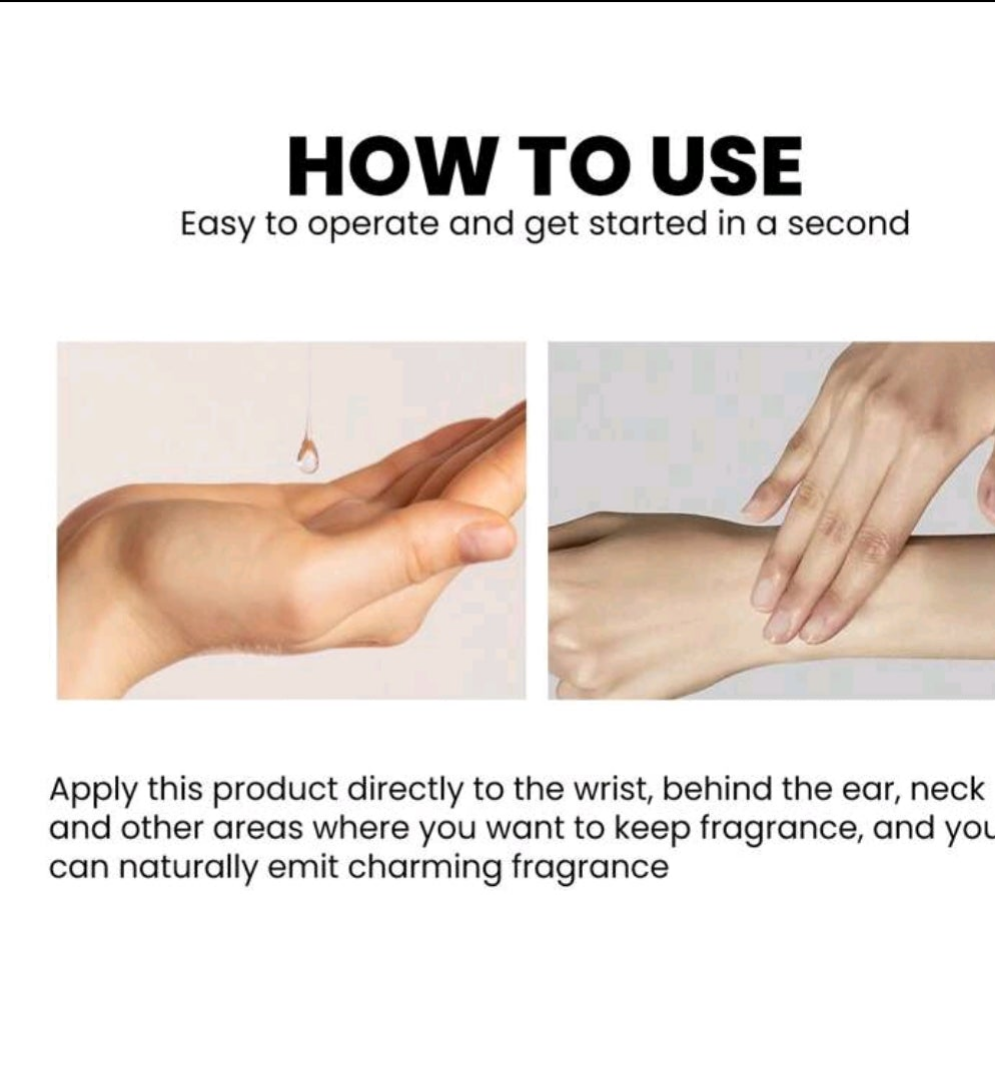 HOW TO USE
Easy to operate and get started in a second

Apply this product directly to the wrist, behind the ear, neck and other areas where you want to keep fragrance, and you can naturally emit charming fragrance