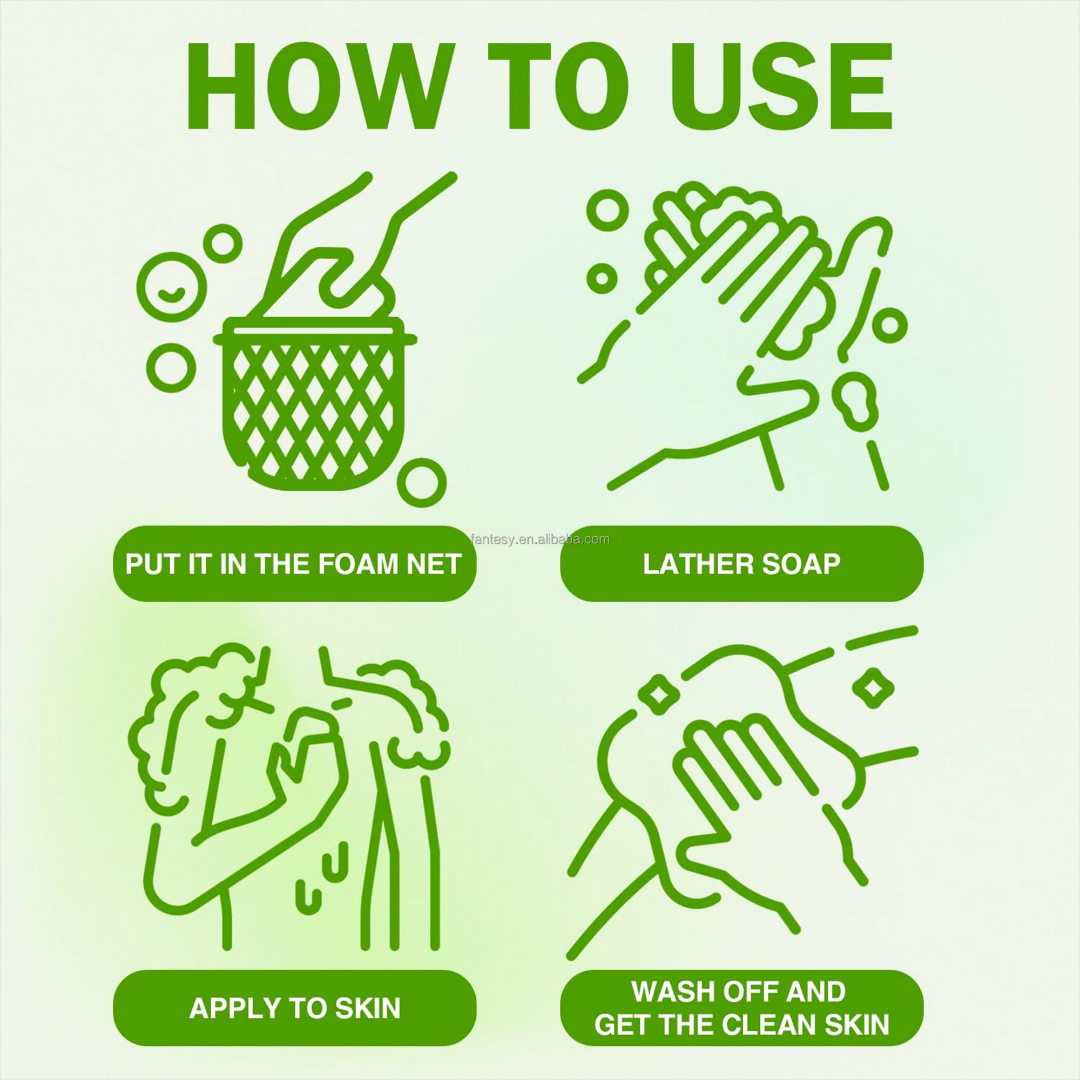 HOW TO USE

fantesy.en.alibaba.com

PUT IT IN THE FOAM NET

LATHER SOAP

APPLY TO SKIN

WASH OFF AND GET THE CLEAN SKIN